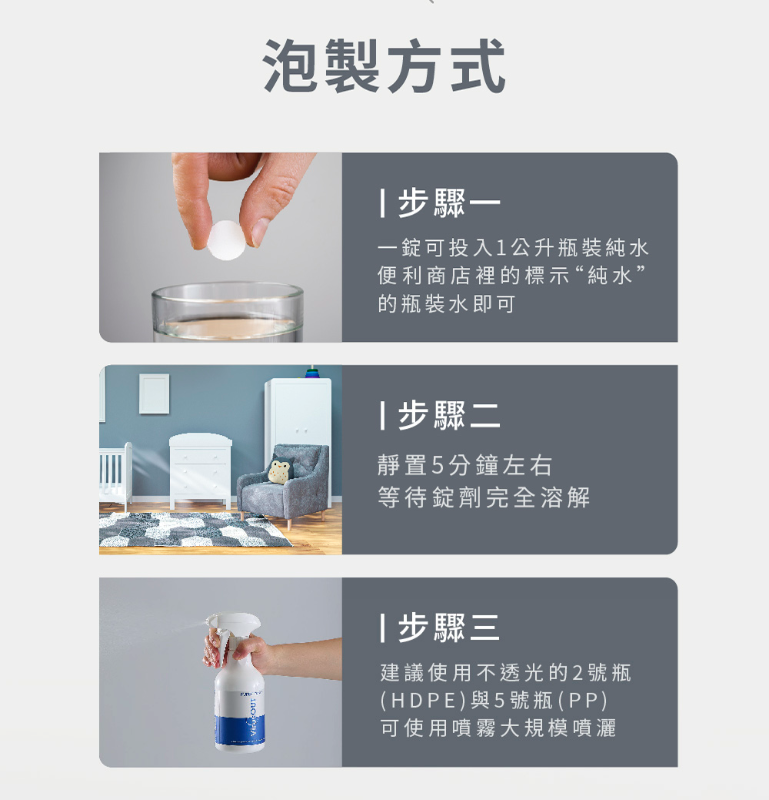 泡製方式

| 步驟一

一錠可投入1公升瓶裝純水
便利商店裡的標示“純水”
的瓶裝水即可

| 步驟二

靜置5分鐘左右
等待錠劑完全溶解

| 步驟三

建議使用不透光的2號瓶
(HDPE)與5號瓶(PP)
可使用噴霧大規模噴灑